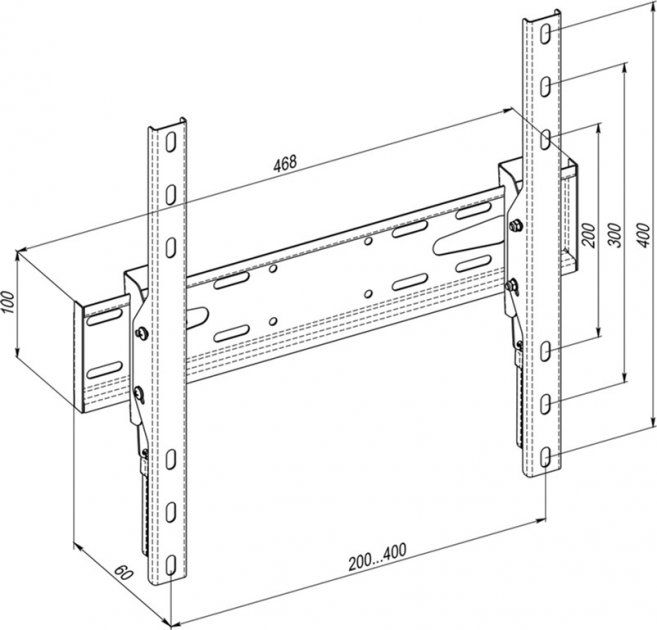 468
100
200
300
400
60
200...400