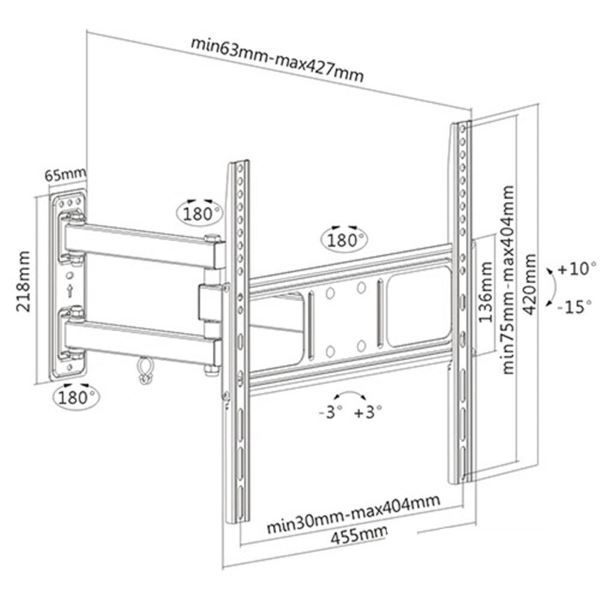 min63mm-max427mm

65mm

218mm

180°

180°

180°

136mm

min75mm-max404mm

420mm

+10°

-15°

-3°

+3°

min30mm-max404mm

455mm